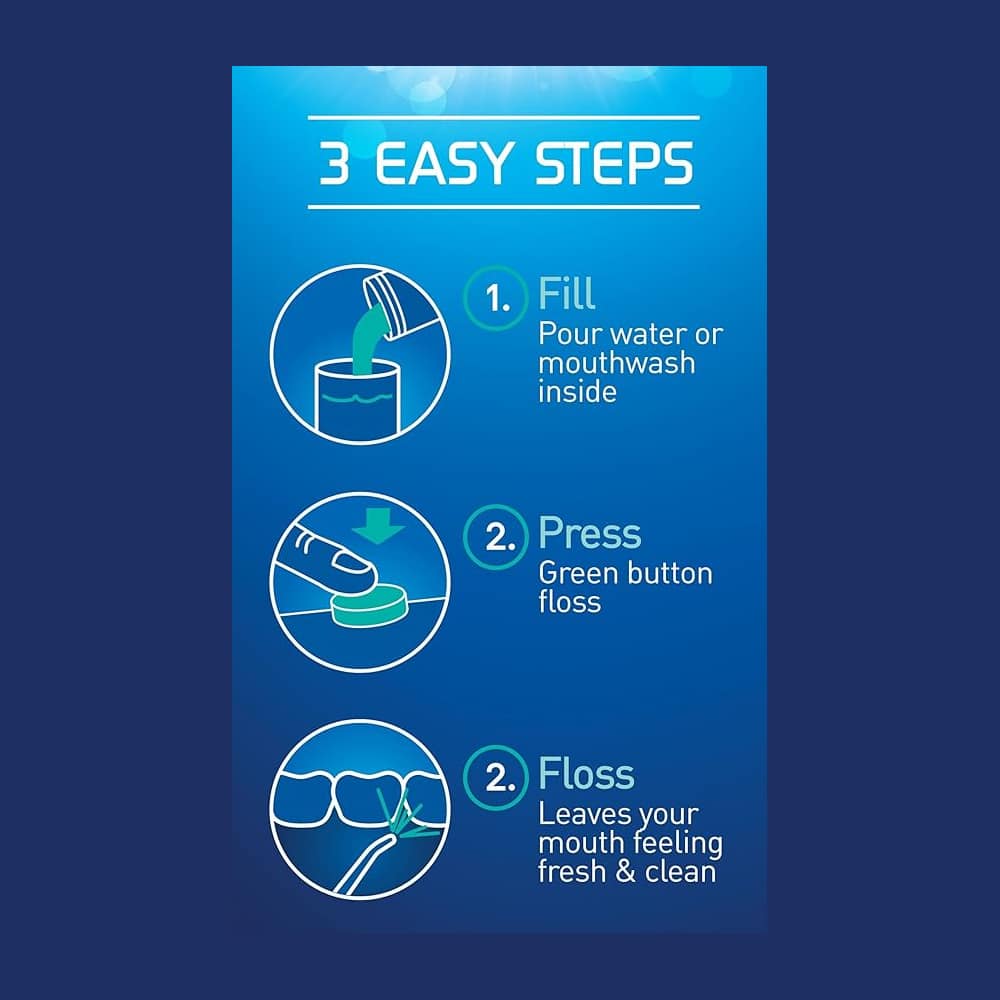 3 EASY STEPS

1. Fill
Pour water or mouthwash inside

2. Press
Green button floss

2. Floss
Leaves your mouth feeling fresh & clean