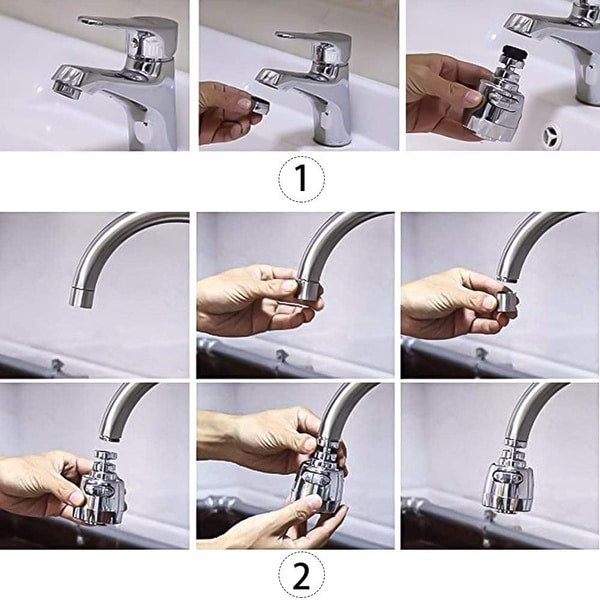 1

2